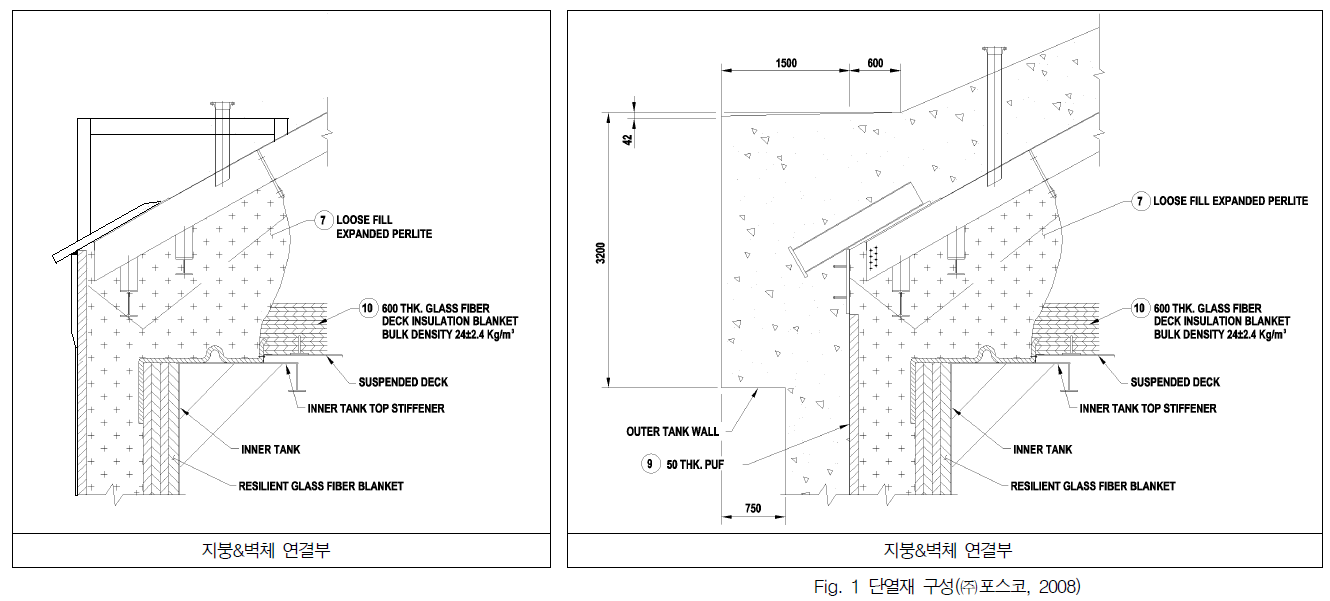 7 LOOSE FILL EXPANDED PERLITE

10 600 THK. GLASS FIBER DECK INSULATION BLANKET BULK DENSITY 24±2.4 Kg/m³

SUSPENDED DECK

INNER TANK TOP STIFFENER

INNER TANK

RESILIENT GLASS FIBER BLANKET

지붕&벽체 연결부

1500

600

42

3200

7 LOOSE FILL EXPANDED PERLITE

10 600 THK. GLASS FIBER DECK INSULATION BLANKET BULK DENSITY 24±2.4 Kg/m³

SUSPENDED DECK

INNER TANK TOP STIFFENER

OUTER TANK WALL

INNER TANK

9 50 THK. PUF

RESILIENT GLASS FIBER BLANKET

750

지붕&벽체 연결부

Fig. 1 단열재 구성(㈜포스코, 2008)